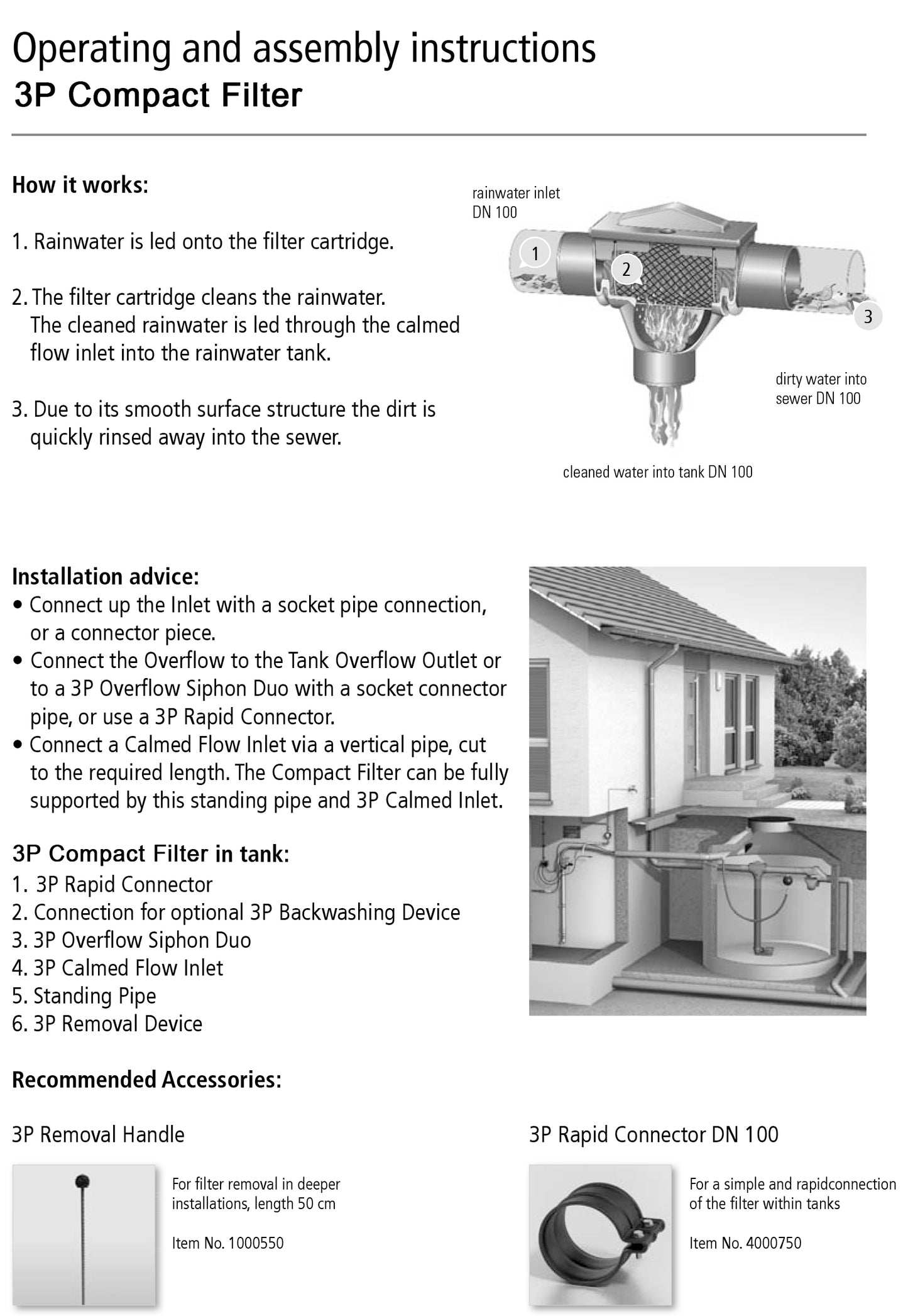 Operating and assembly instructions
3P Compact Filter

How it works:

1. Rainwater is led onto the filter cartridge.

2. The filter cartridge cleans the rainwater. The cleaned rainwater is led through the calmed flow inlet into the rainwater tank.

3. Due to its smooth surface structure the dirt is quickly rinsed away into the sewer.

rainwater inlet DN 100

1

2

3

dirty water into sewer DN 100

cleaned water into tank DN 100

Installation advice:
• Connect up the Inlet with a socket pipe connection, or a connector piece.
• Connect the Overflow to the Tank Overflow Outlet or to a 3P Overflow Siphon Duo with a socket connector pipe, or use a 3P Rapid Connector.
• Connect a Calmed Flow Inlet via a vertical pipe, cut to the required length. The Compact Filter can be fully supported by this standing pipe and 3P Calmed Inlet.

3P Compact Filter in tank:
1. 3P Rapid Connector
2. Connection for optional 3P Backwashing Device
3. 3P Overflow Siphon Duo
4. 3P Calmed Flow Inlet
5. Standing Pipe
6. 3P Removal Device

Recommended Accessories:

3P Removal Handle

For filter removal in deeper installations, length 50 cm

Item No. 1000550

3P Rapid Connector DN 100

For a simple and rapidconnection of the filter within tanks

Item No. 4000750