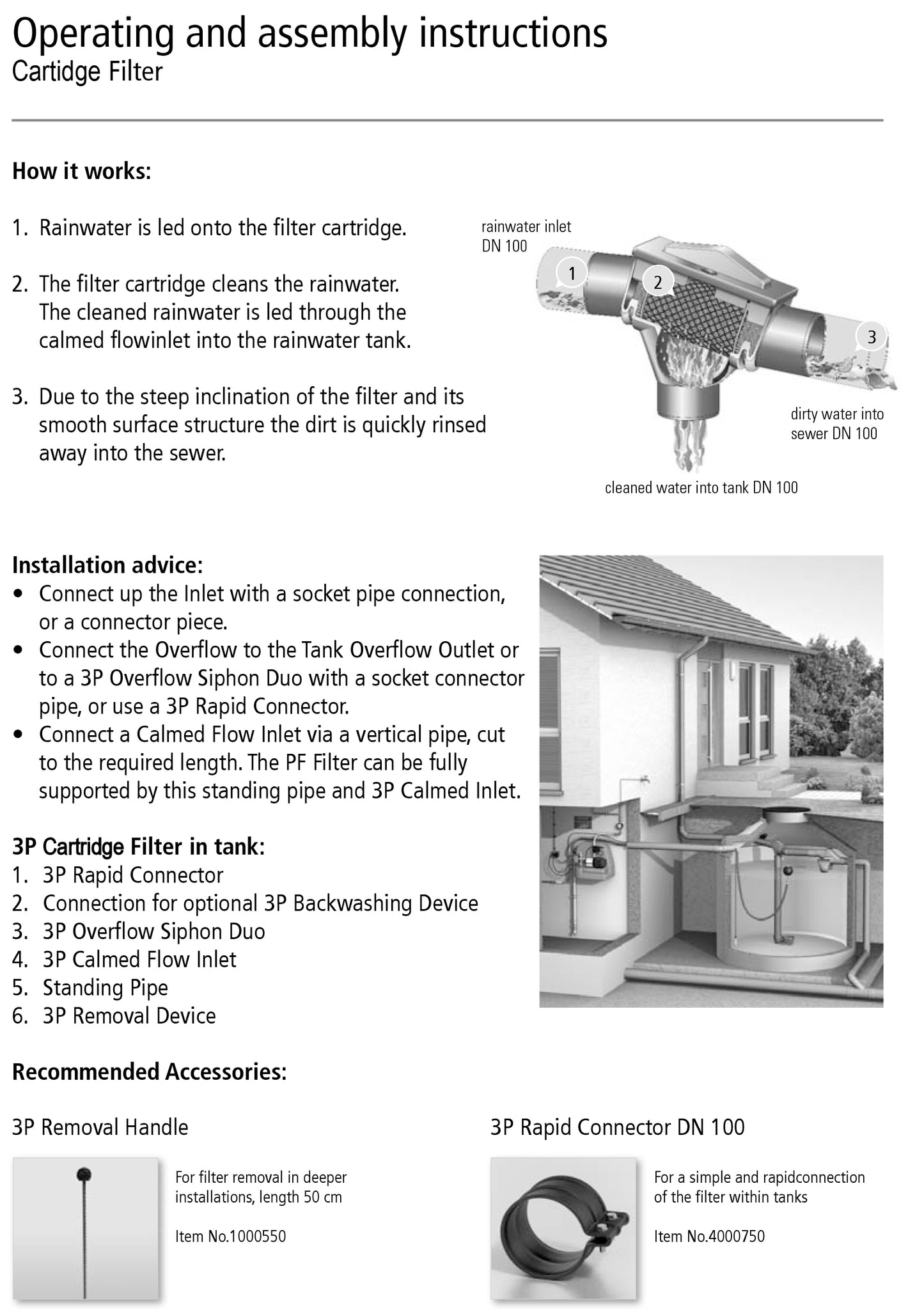 Operating and assembly instructions
Cartidge Filter

How it works:

1. Rainwater is led onto the filter cartridge.

2. The filter cartridge cleans the rainwater. The cleaned rainwater is led through the calmed flowinlet into the rainwater tank.

3. Due to the steep inclination of the filter and its smooth surface structure the dirt is quickly rinsed away into the sewer.

rainwater inlet DN 100

1

2

3

dirty water into sewer DN 100

cleaned water into tank DN 100

Installation advice:
• Connect up the Inlet with a socket pipe connection, or a connector piece.
• Connect the Overflow to the Tank Overflow Outlet or to a 3P Overflow Siphon Duo with a socket connector pipe, or use a 3P Rapid Connector.
• Connect a Calmed Flow Inlet via a vertical pipe, cut to the required length. The PF Filter can be fully supported by this standing pipe and 3P Calmed Inlet.

3P Cartridge Filter in tank:
1. 3P Rapid Connector
2. Connection for optional 3P Backwashing Device
3. 3P Overflow Siphon Duo
4. 3P Calmed Flow Inlet
5. Standing Pipe
6. 3P Removal Device

Recommended Accessories:

3P Removal Handle

For filter removal in deeper installations, length 50 cm

Item No.1000550

3P Rapid Connector DN 100

For a simple and rapidconnection of the filter within tanks

Item No.4000750