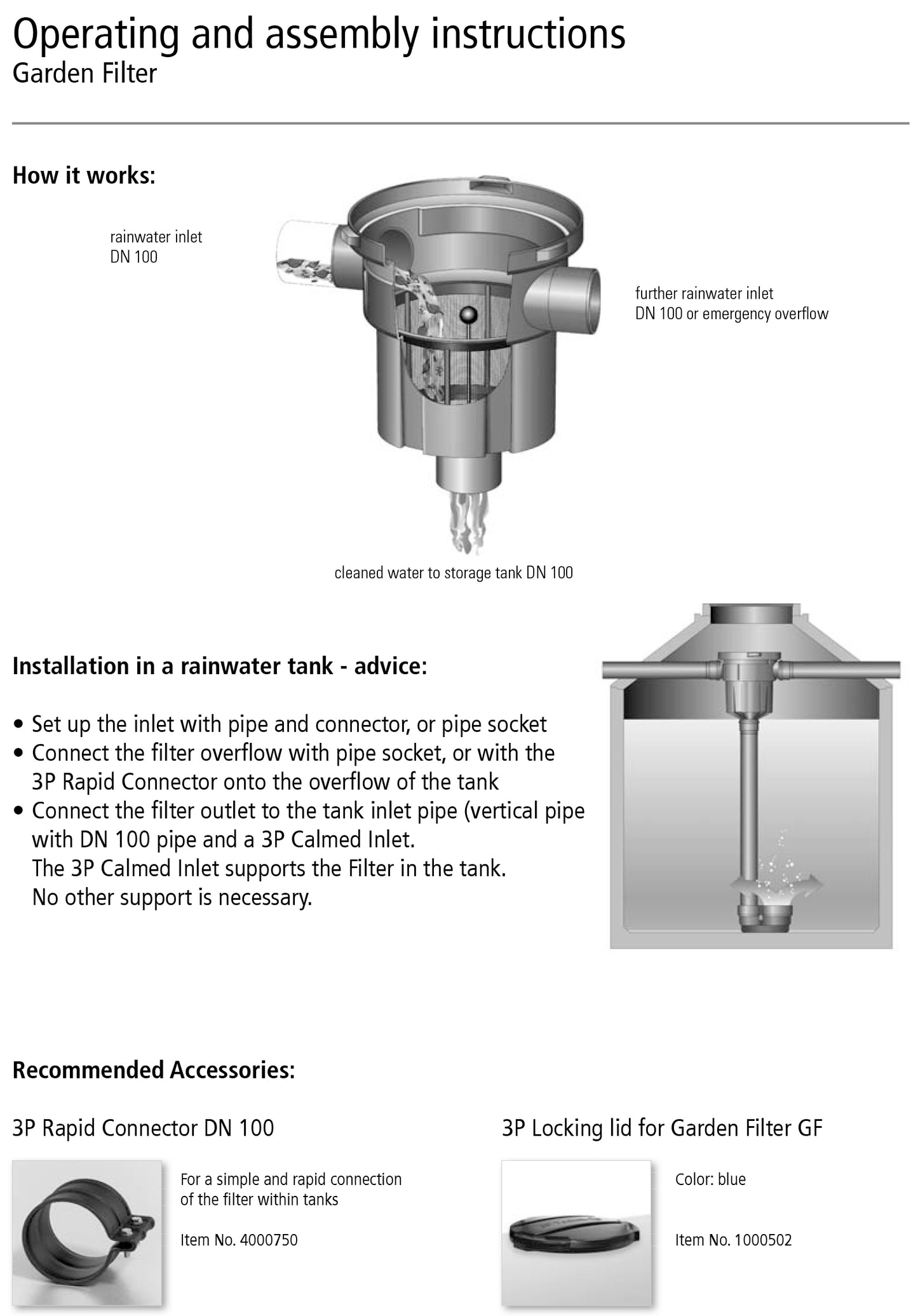 Operating and assembly instructions
Garden Filter

How it works:

rainwater inlet
DN 100

further rainwater inlet
DN 100 or emergency overflow

cleaned water to storage tank DN 100

Installation in a rainwater tank - advice:

• Set up the inlet with pipe and connector, or pipe socket
• Connect the filter overflow with pipe socket, or with the 3P Rapid Connector onto the overflow of the tank
• Connect the filter outlet to the tank inlet pipe (vertical pipe with DN 100 pipe and a 3P Calmed Inlet. The 3P Calmed Inlet supports the Filter in the tank. No other support is necessary.

Recommended Accessories:

3P Rapid Connector DN 100

For a simple and rapid connection of the filter within tanks

Item No. 4000750

3P Locking lid for Garden Filter GF

Color: blue

Item No. 1000502