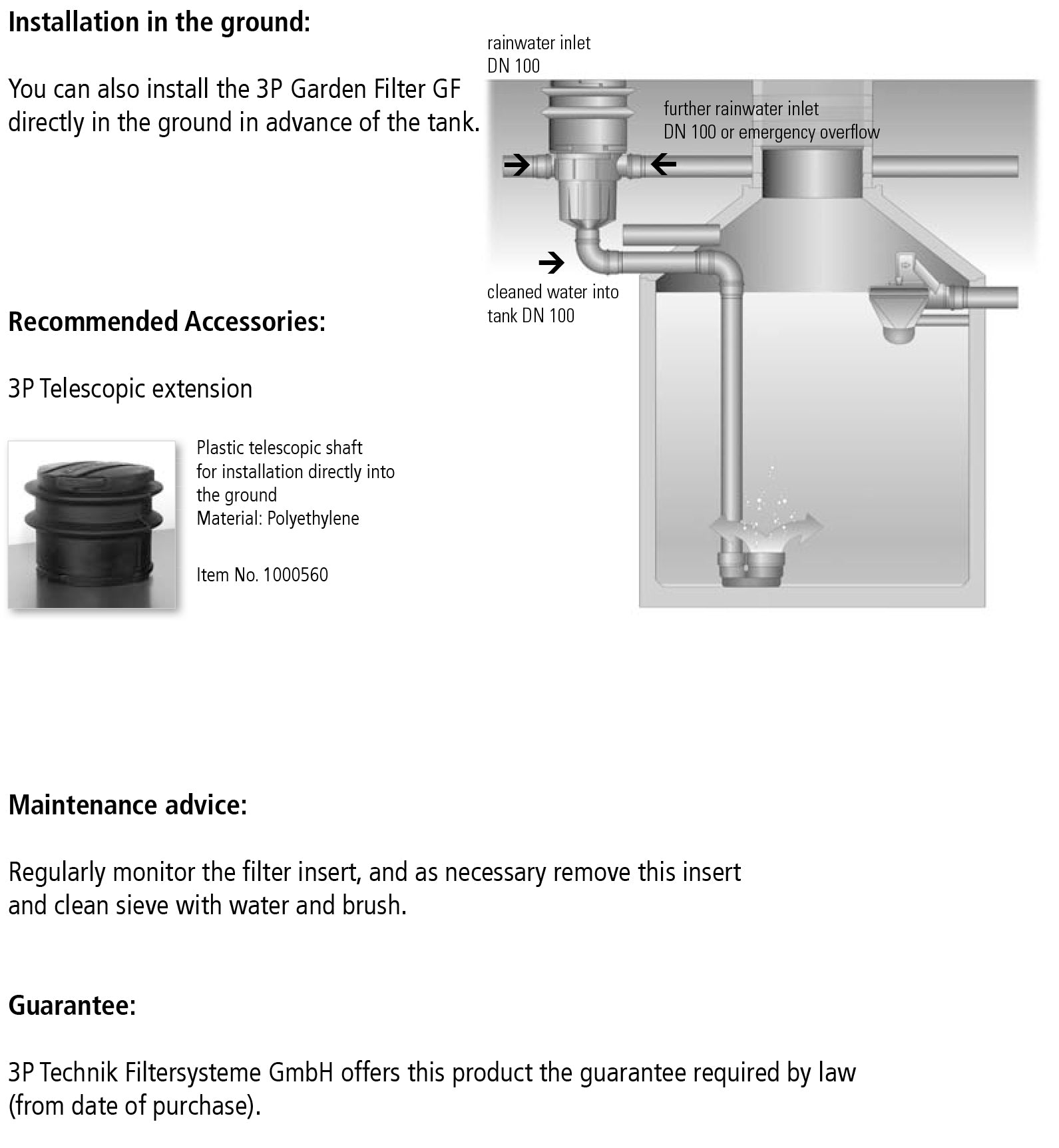 Installation in the ground:

You can also install the 3P Garden Filter GF directly in the ground in advance of the tank.

rainwater inlet
DN 100

further rainwater inlet
DN 100 or emergency overflow

cleaned water into
tank DN 100

Recommended Accessories:

3P Telescopic extension

Plastic telescopic shaft for installation directly into the ground
Material: Polyethylene

Item No. 1000560

Maintenance advice:

Regularly monitor the filter insert, and as necessary remove this insert and clean sieve with water and brush.

Guarantee:

3P Technik Filtersysteme GmbH offers this product the guarantee required by law (from date of purchase).