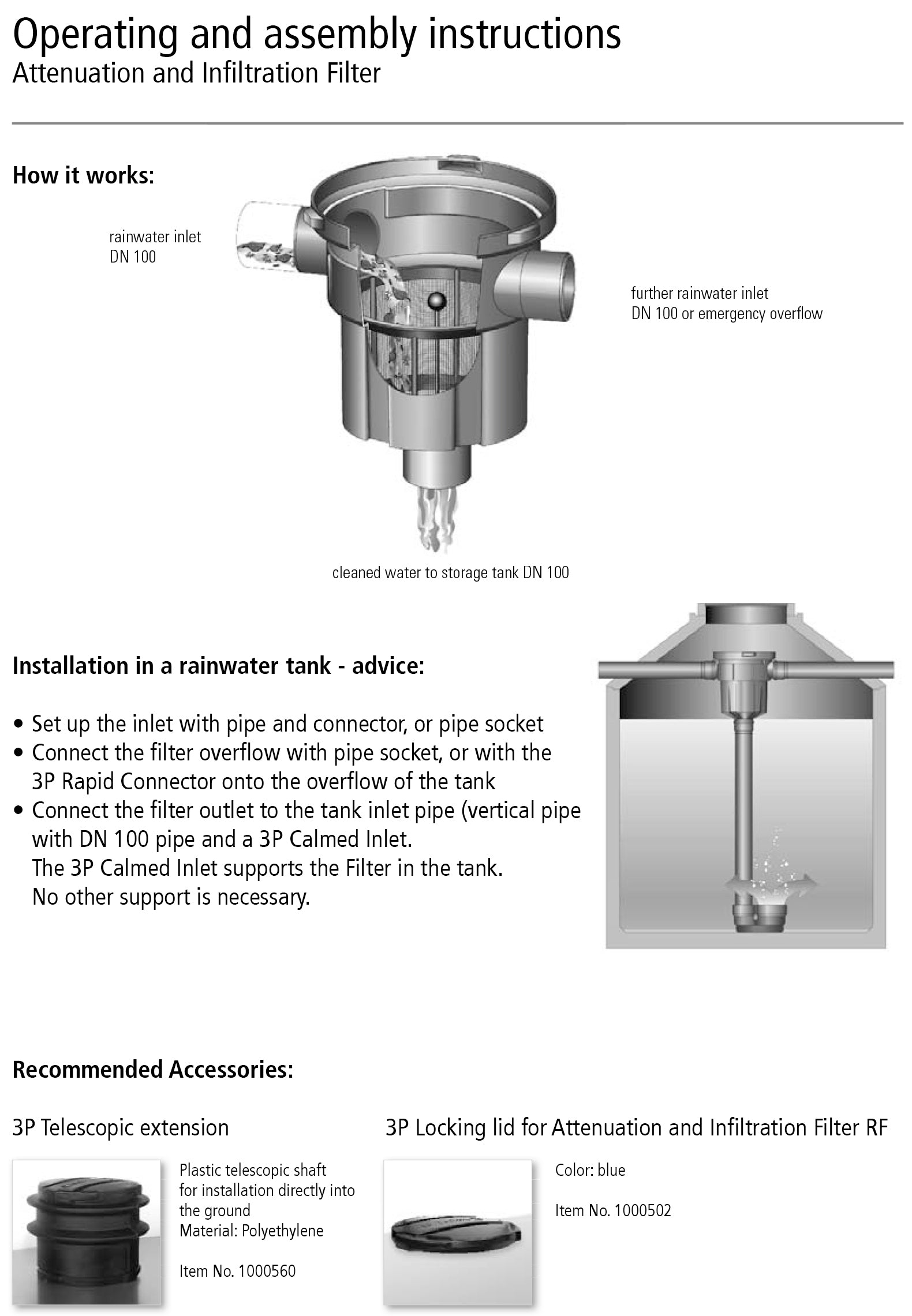 Operating and assembly instructions
Attenuation and Infiltration Filter

How it works:

rainwater inlet
DN 100

further rainwater inlet
DN 100 or emergency overflow

cleaned water to storage tank DN 100

Installation in a rainwater tank - advice:

• Set up the inlet with pipe and connector, or pipe socket
• Connect the filter overflow with pipe socket, or with the 3P Rapid Connector onto the overflow of the tank
• Connect the filter outlet to the tank inlet pipe (vertical pipe with DN 100 pipe and a 3P Calmed Inlet.
The 3P Calmed Inlet supports the Filter in the tank.
No other support is necessary.

Recommended Accessories:

3P Telescopic extension

Plastic telescopic shaft for installation directly into the ground
Material: Polyethylene

Item No. 1000560

3P Locking lid for Attenuation and Infiltration Filter RF

Color: blue

Item No. 1000502