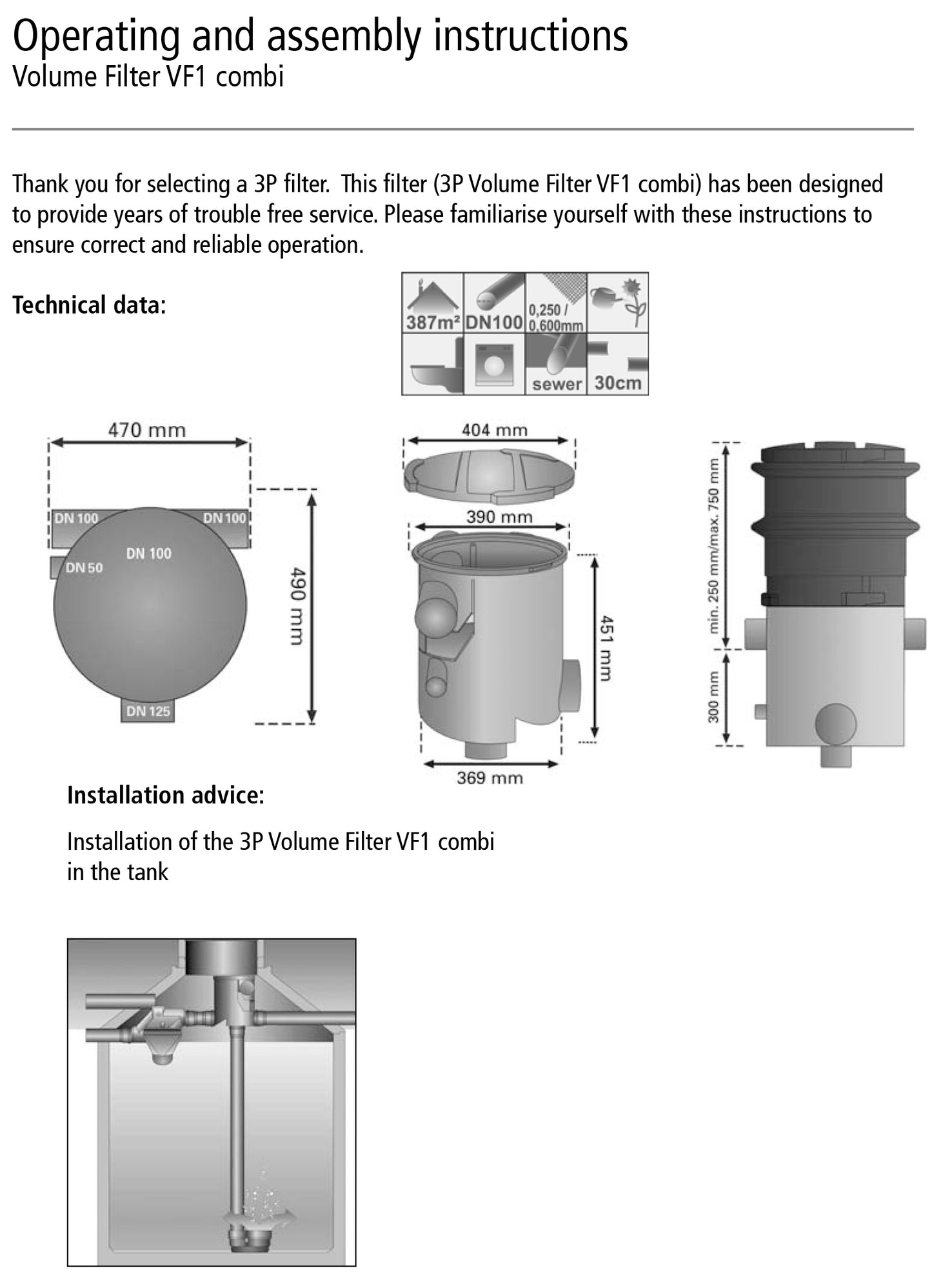 Operating and assembly instructions
Volume Filter VF1 combi

Thank you for selecting a 3P filter. This filter (3P Volume Filter VF1 combi) has been designed to provide years of trouble free service. Please familiarise yourself with these instructions to ensure correct and reliable operation.

Technical data:

387m² DN100 0,250 / 0,600mm
sewer 30cm

470 mm
DN 100 DN 100
DN 100
DN 50
DN 125
490 mm

404 mm
390 mm
451 mm
369 mm

min. 250 mm/max. 750 mm
300 mm

Installation advice:

Installation of the 3P Volume Filter VF1 combi in the tank